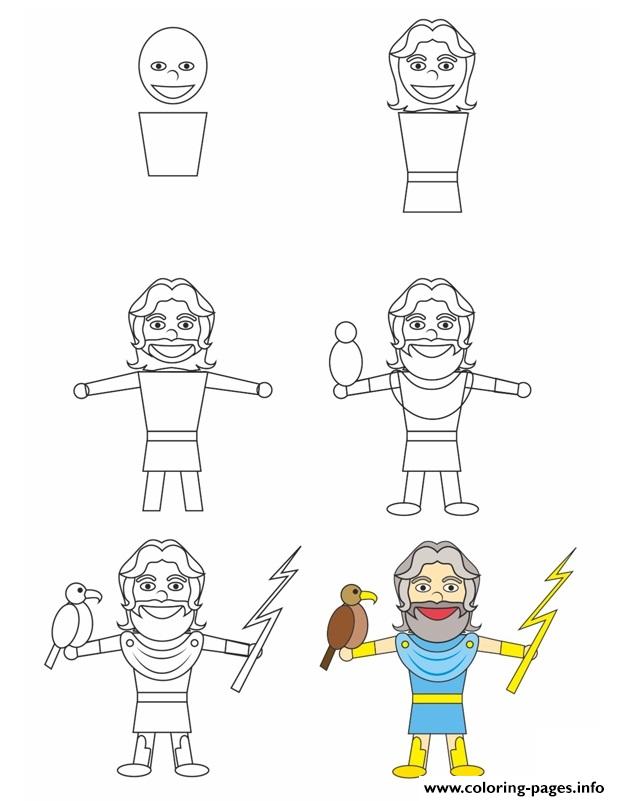 www.coloring-pages.info