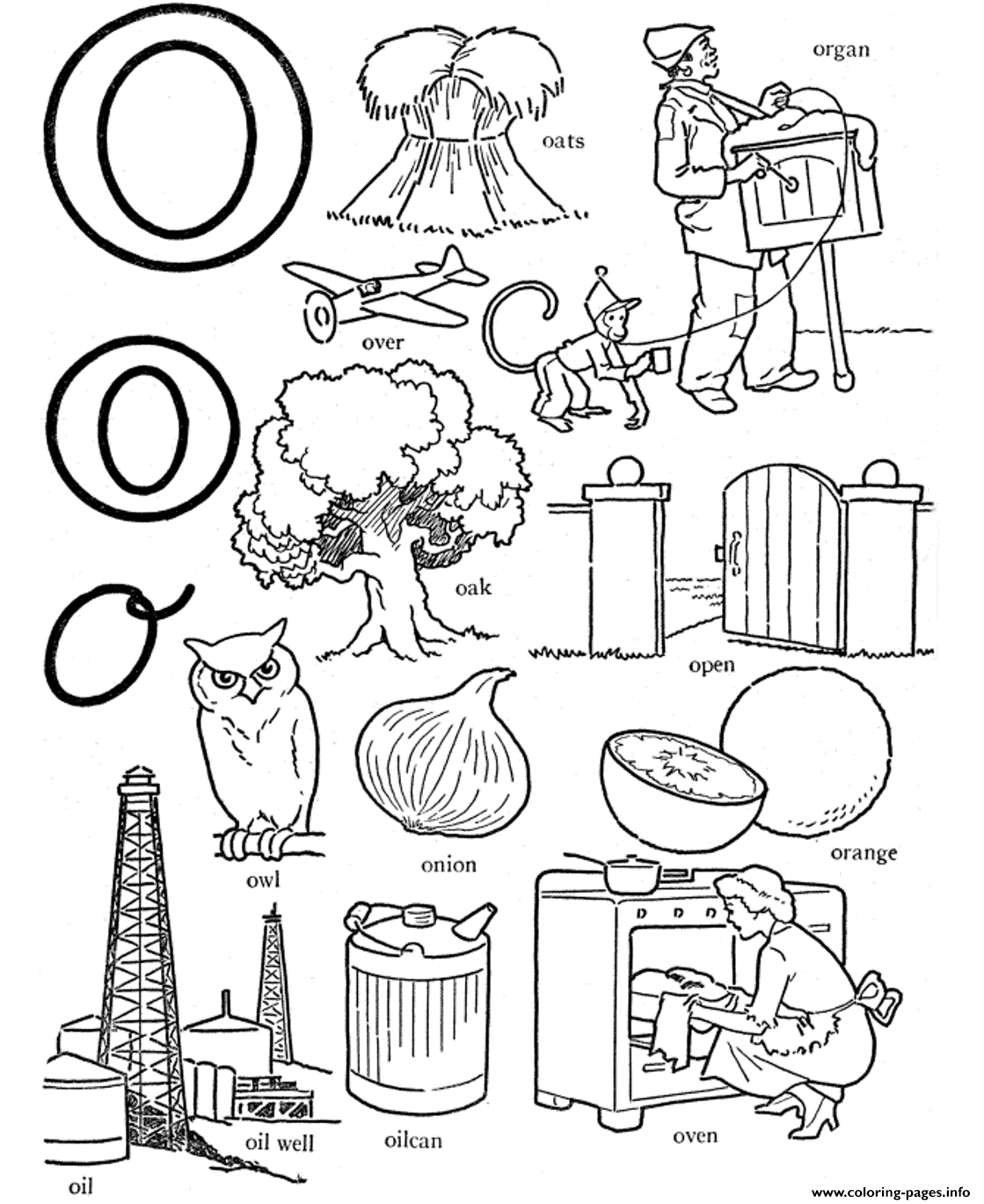 O
o
o

oats

organ

over

oak

open

owl

onion

orange

oil well

oilcan

oven

oil

www.coloring-pages.info